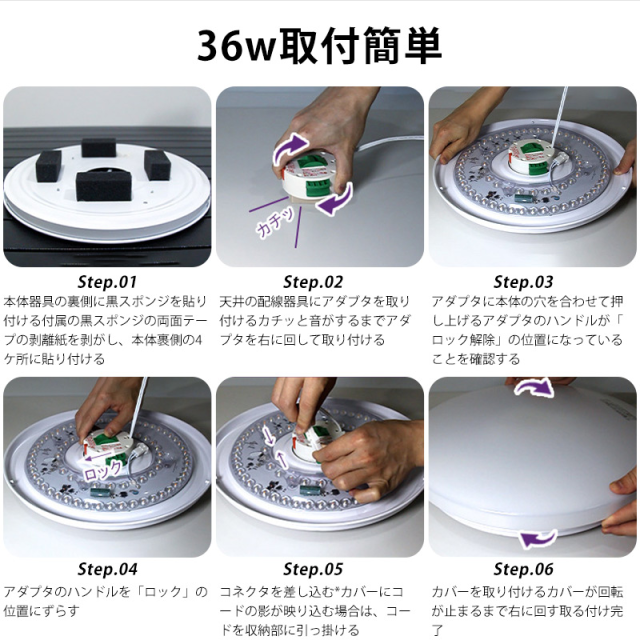 36w取付簡単

カチッ

Step.01
本体器具の裏側に黒スポンジを貼り付ける付属の黒スポンジの両面テープの剥離紙を剥がし、本体裏側の4ケ所に貼り付ける

Step.02
天井の配線器具にアダプタを取り付けるカチッと音がするまでアダプタを右に回して取り付ける

Step.03
アダプタに本体の穴を合わせて押し上げるアダプタのハンドルが「ロック解除」の位置になっていることを確認する

ロック

Step.04
アダプタのハンドルを「ロック」の位置にずらす

Step.05
コネクタを差し込む*カバーにコードの影が映り込む場合は、コードを収納部に引っ掛ける

Step.06
カバーを取り付けるカバーが回転が止まるまで右に回す取る付け完了