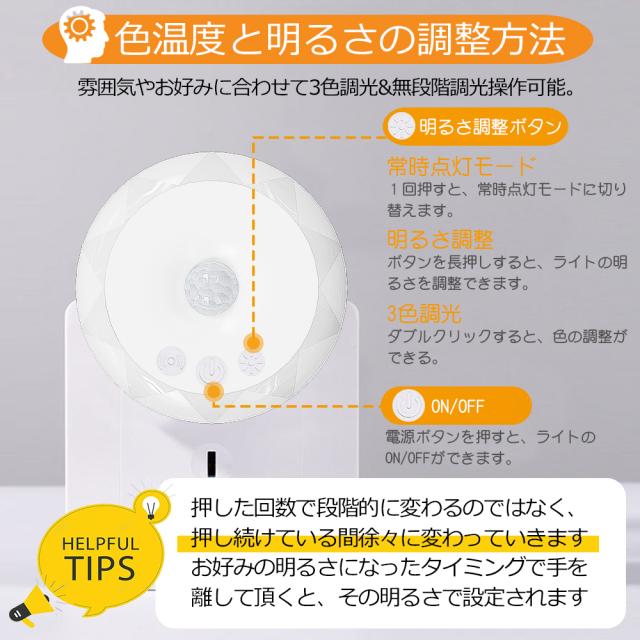 色温度と明るさの調整方法

雰囲気やお好みに合わせて3色調光&無段階調光操作可能。

明るさ調整ボタン

常時点灯モード
１回押すと、常時点灯モードに切り替えます。

明るさ調整
ボタンを長押しすると、ライトの明るさを調整できます。

3色調光
ダブルクリックすると、色の調整ができる。

ON/OFF
電源ボタンを押すと、ライトのON/OFFができます。

HELPFUL TIPS

押した回数で段階的に変わるのではなく、押し続けている間徐々に変わっていきます お好みの明るさになったタイミングで手を離して頂くと、その明るさで設定されます