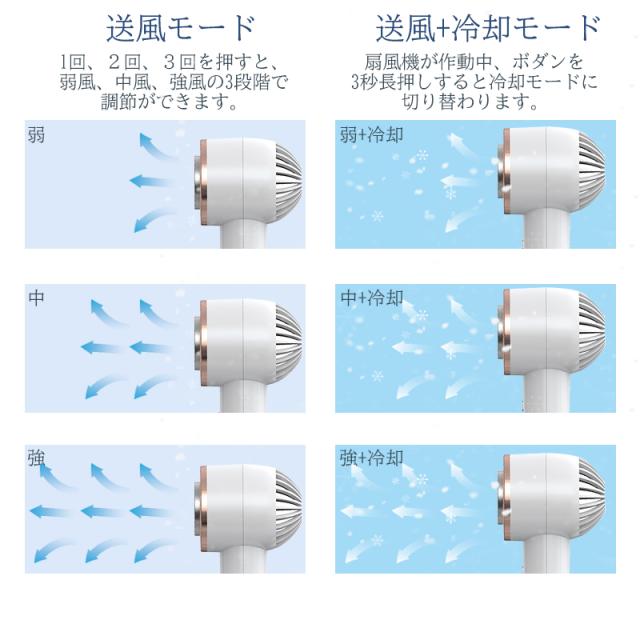 送風モード

1回、２回、３回を押すと、弱風、中風、強風の3段階で調節ができます。

弱

中

強

送風+冷却モード

扇風機が作動中、ボダンを3秒長押しすると冷却モードに切り替わります。

弱+冷却

中+冷却

強+冷却