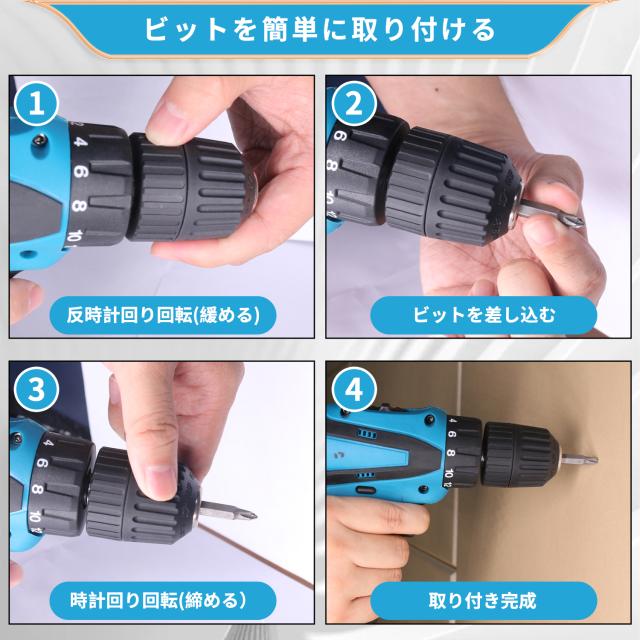 ビットを簡単に取り付ける

1
2
4
6
8
10
反時計回り回転(緩める)

2
6
8
10
ビットを差し込む

3
4
6
8
10
時計回り回転(締める)

4
4
6
8
10
12
取り付き完成