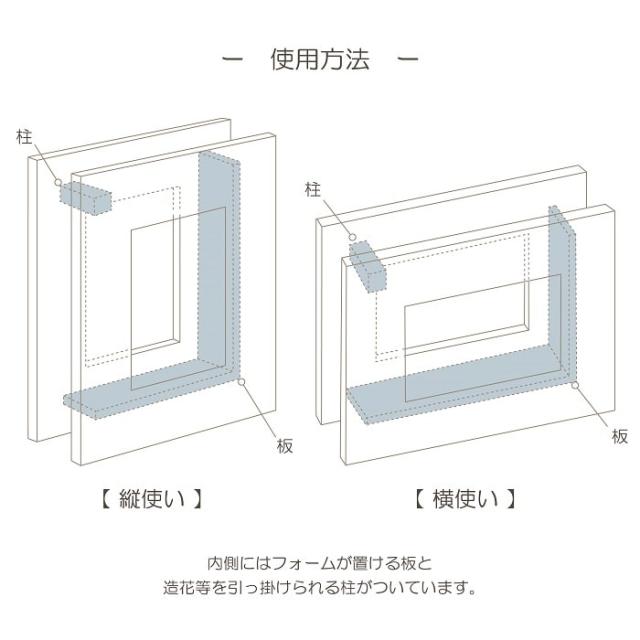 ー　使用方法　ー

柱

板

【 縦使い 】

柱

板

【 横使い 】

内側にはフォームが置ける板と
造花等を引っ掛けられる柱がついています。