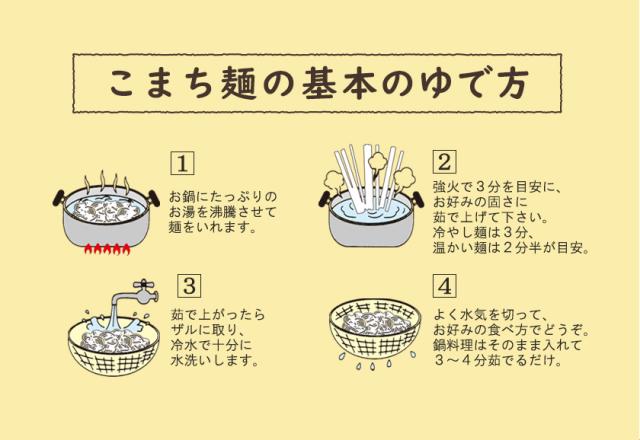 こまち麺の基本のゆで方

1
お鍋にたっぷりのお湯を沸騰させて麺をいれます。

2
強火で３分を目安に、お好みの固さに茹で上げて下さい。冷やし麺は３分、温かい麺は２分半が目安。

3
茹で上がったらザルに取り、冷水で十分に水洗いします。

4
よく水気を切って、お好みの食べ方でどうぞ。鍋料理はそのまま入れて３～４分茹でるだけ。