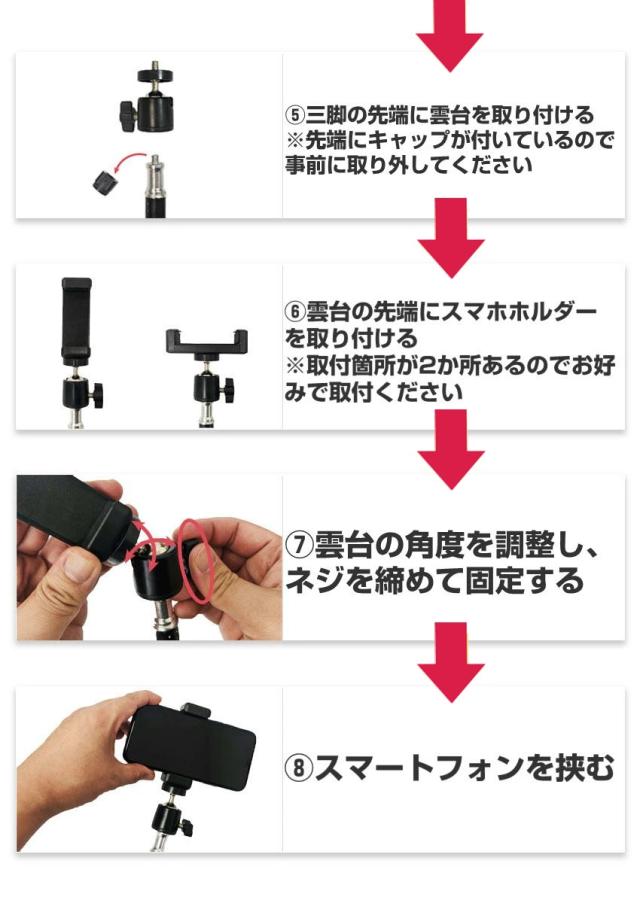 ⑤三脚の先端に雲台を取り付ける
※先端にキャップが付いているので事前に取り外してください

⑥雲台の先端にスマホホルダーを取り付ける
※取付箇所が2か所あるのでお好みで取付ください

⑦雲台の角度を調整し、ネジを締めて固定する

⑧スマートフォンを挟む