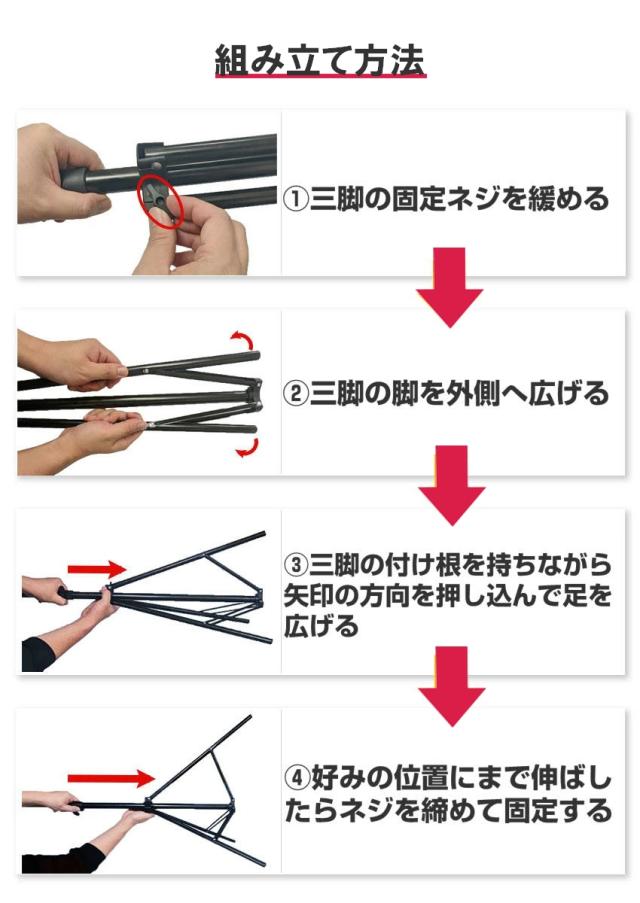 組み立て方法

①三脚の固定ネジを緩める

②三脚の脚を外側へ広げる

③三脚の付け根を持ちながら矢印の方向を押し込んで足を広げる

④好みの位置にまで伸ばしたらネジを締めて固定する