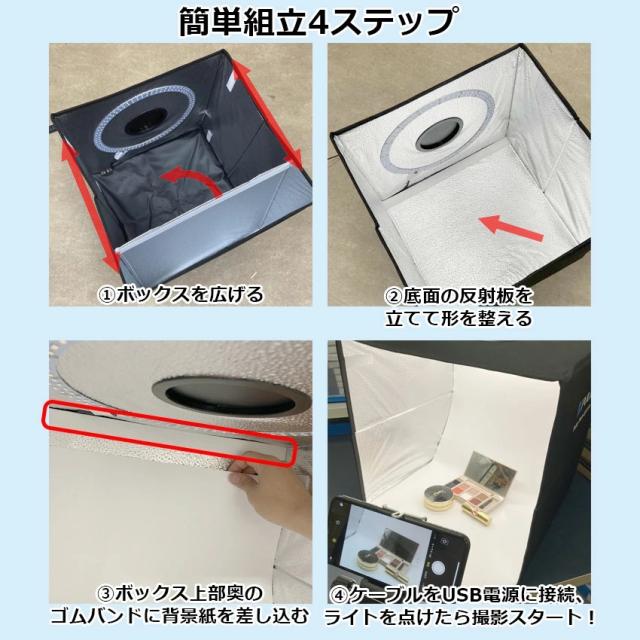 簡単組立4ステップ

①ボックスを広げる

②底面の反射板を立てて形を整える

③ボックス上部奥のゴムバンドに背景紙を差し込む

④ケーブルをUSB電源に接続、ライトを点けたら撮影スタート！