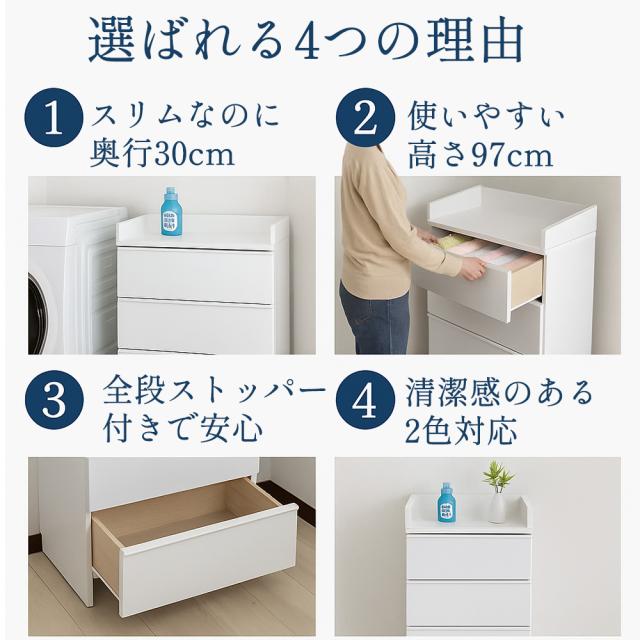 選ばれる4つの理由

1 スリムなのに奥行30cm

2 使いやすい高さ97cm

3 全段ストッパー付きで安心

4 清潔感のある2色対応