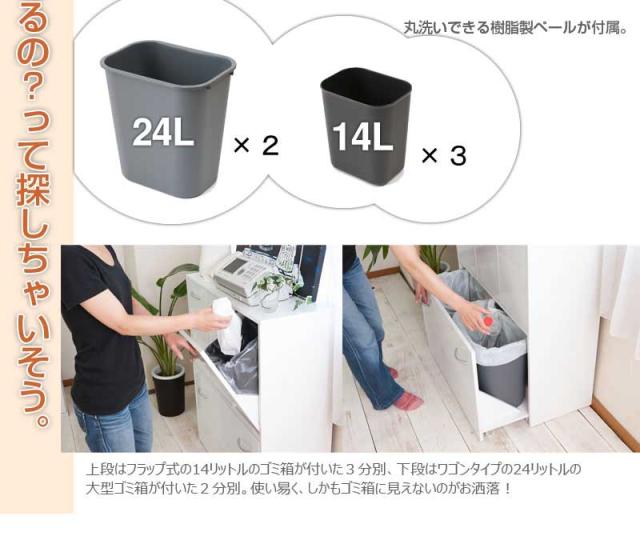 るの？って探しちゃいそう。

丸洗いできる樹脂製ペールが付属。

24L × 2

14L × 3

上段はフラップ式の14リットルのゴミ箱が付いた３分別、下段はワゴンタイプの24リットルの大型ゴミ箱が付いた２分別。使い易く、しかもゴミ箱に見えないのがお洒落！