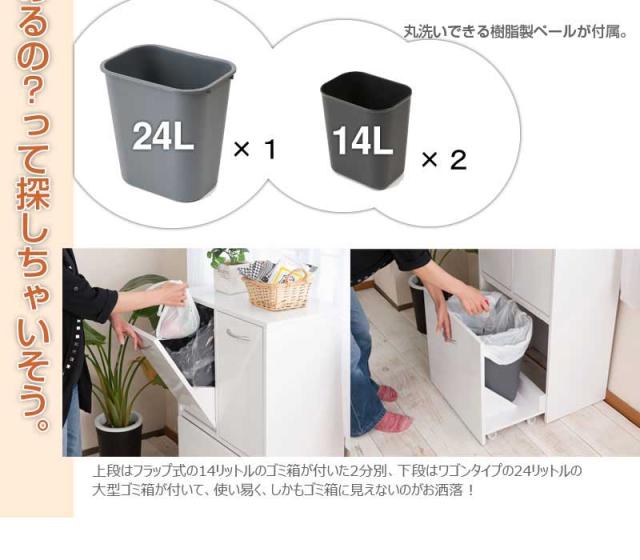 るの?って探しちゃいそう。

丸洗いできる樹脂製ペールが付属。

24L × 1

14L × 2

上段はフラップ式の14リットルのゴミ箱が付いた2分別、下段はワゴンタイプの24リットルの大型ゴミ箱が付いて、使い易く、しかもゴミ箱に見えないのがお洒落！