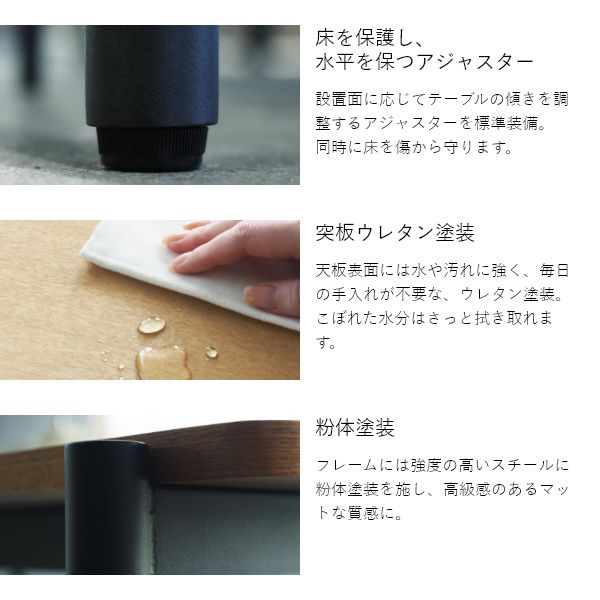 床を保護し、
水平を保つアジャスター

設置面に応じてテーブルの傾きを調整するアジャスターを標準装備。同時に床を傷から守ります。

突板ウレタン塗装

天板表面には水や汚れに強く、毎日の手入れが不要な、ウレタン塗装。こぼれた水分はさっと拭き取れます。

粉体塗装

フレームには強度の高いスチールに粉体塗装を施し、高級感のあるマットな質感に。