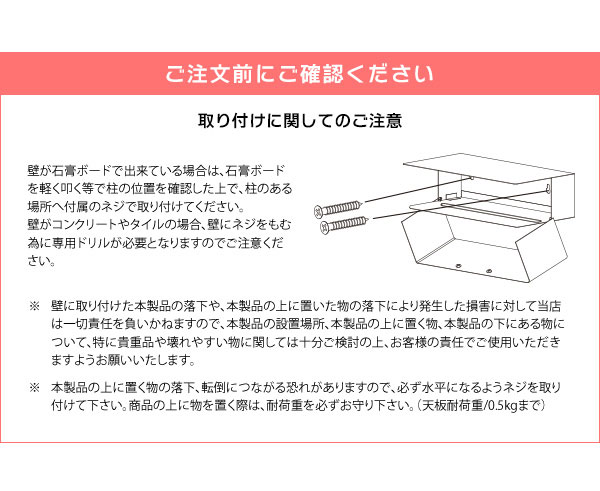 ご注文前にご確認ください

取り付けに関してのご注意

壁が石膏ボードで出来ている場合は、石膏ボードを軽く叩く等で柱の位置を確認した上で、柱のある場所へ付属のネジで取り付けてください。
壁がコンクリートやタイルの場合、壁にネジをもむ為に専用ドリルが必要となりますのでご注意ください。

※　壁に取り付けた本製品の落下や、本製品の上に置いた物の落下により発生した損害に対して当店は一切責任を負いかねますので、本製品の設置場所、本製品の上に置く物、本製品の下にある物について、特に貴重品や壊れやすい物に関しては十分ご検討の上、お客様の責任でご使用いただきますようお願いいたします。

※　本製品の上に置く物の落下、転倒につながる恐れがありますので、必ず水平になるようネジを取り付けて下さい。商品の上に物を置く際は、耐荷重を必ずお守り下さい。（天板耐荷重/0.5kgまで）