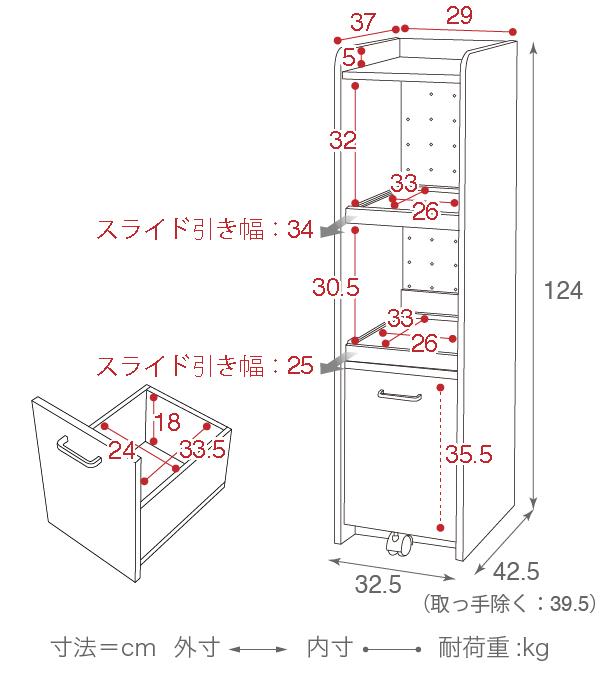 37
29
5
32
33
26
スライド引き幅：34
30.5
33
26
スライド引き幅：25
124
18
24
33.5
35.5
32.5
42.5
(取っ手除く：39.5)

寸法＝cm　外寸 ←→　内寸 •—•　耐荷重 :kg