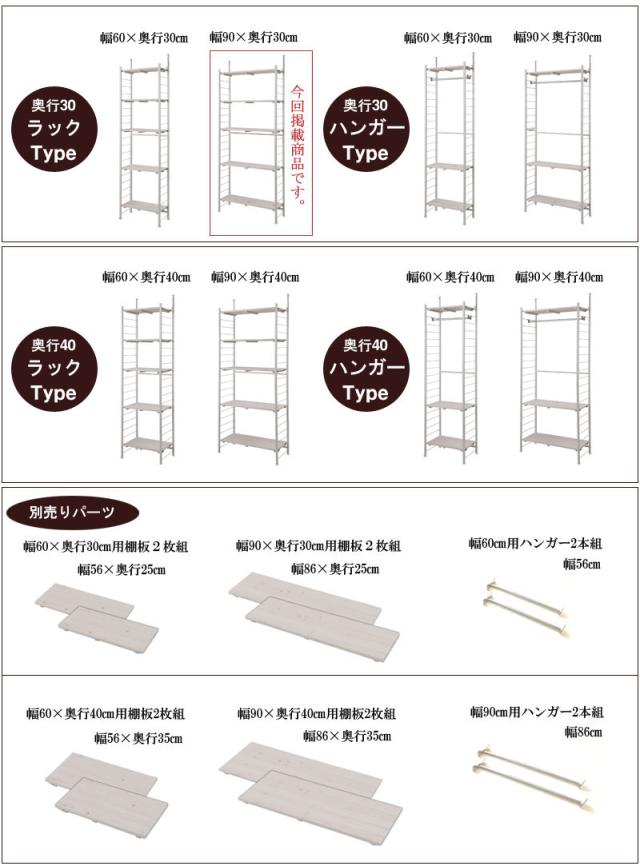 奥行30
ラック
Type

幅60×奥行30cm

幅90×奥行30cm

今回掲載商品です。

奥行30
ハンガー
Type

幅60×奥行30cm

幅90×奥行30cm

奥行40
ラック
Type

幅60×奥行40cm

幅90×奥行40cm

奥行40
ハンガー
Type

幅60×奥行40cm

幅90×奥行40cm

別売りパーツ

幅60×奥行30cm用棚板２枚組
幅56×奥行25cm

幅90×奥行30cm用棚板２枚組
幅86×奥行25cm

幅60cm用ハンガー2本組
幅56cm

幅60×奥行40cm用棚板2枚組
幅56×奥行35cm

幅90×奥行40cm用棚板2枚組
幅86×奥行35cm

幅90cm用ハンガー2本組
幅86cm