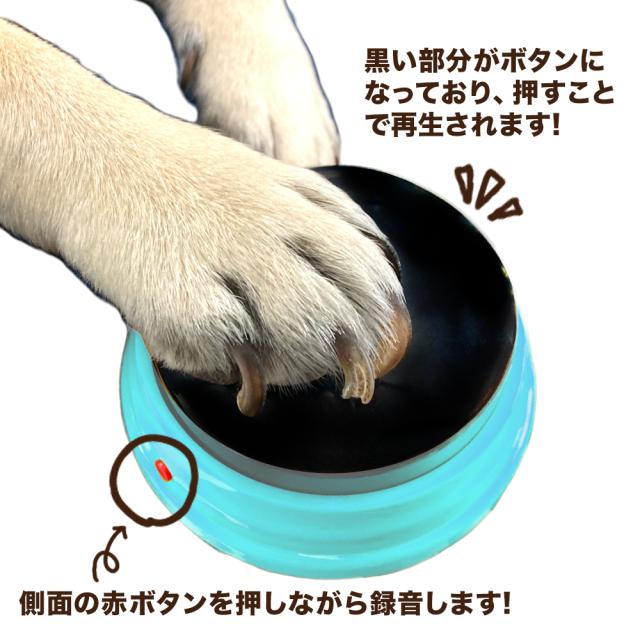 黒い部分がボタンになっており、押すことで再生されます!

側面の赤ボタンを押しながら録音します!