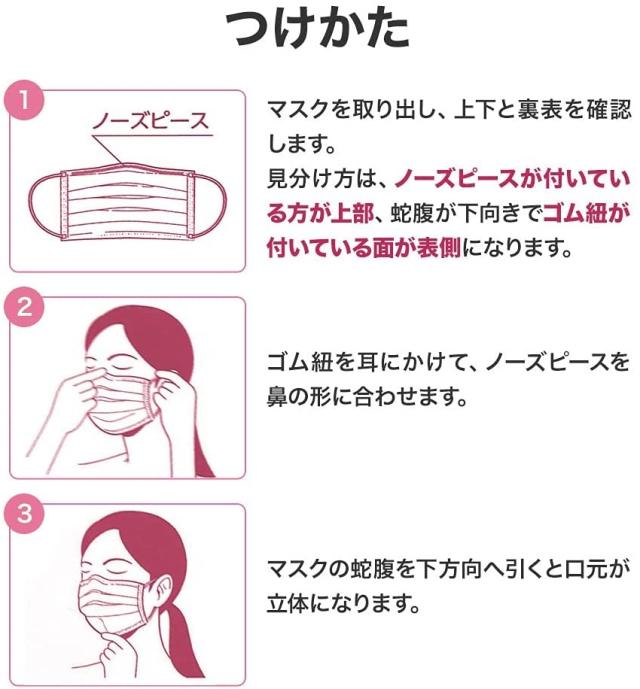 つけかた

1

ノーズピース

マスクを取り出し、上下と裏表を確認します。
見分け方は、ノーズピースが付いている方が上部、蛇腹が下向きでゴム紐が付いている面が表側になります。

2

ゴム紐を耳にかけて、ノーズピースを鼻の形に合わせます。

3

マスクの蛇腹を下方向へ引くと口元が立体になります。