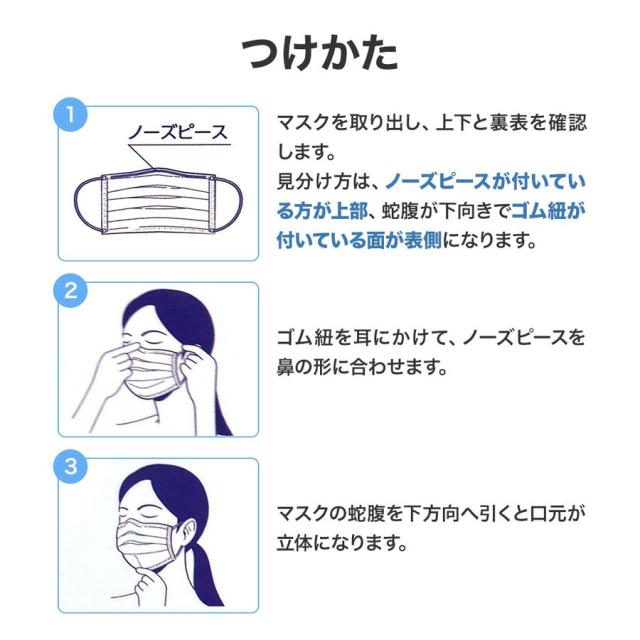 つけかた

1

ノーズピース

マスクを取り出し、上下と裏表を確認します。
見分け方は、ノーズピースが付いている方が上部、蛇腹が下向きでゴム紐が付いている面が表側になります。

2

ゴム紐を耳にかけて、ノーズピースを鼻の形に合わせます。

3

マスクの蛇腹を下方向へ引くと口元が立体になります。