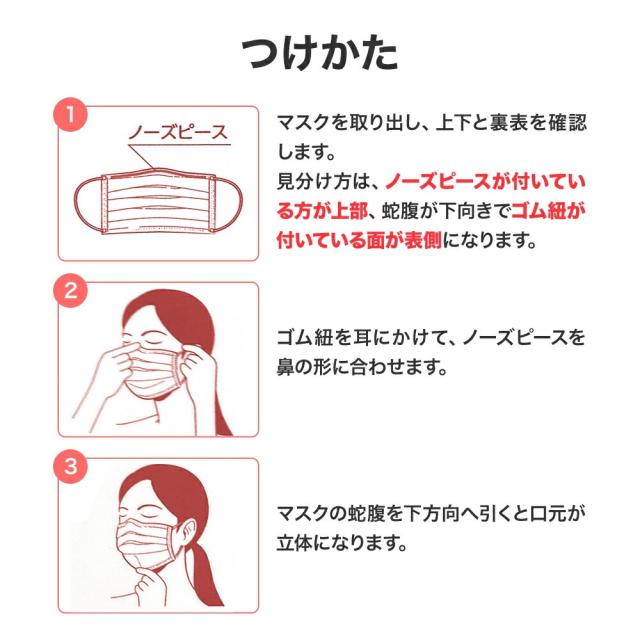 つけかた

1

ノーズピース

マスクを取り出し、上下と裏表を確認します。
見分け方は、ノーズピースが付いている方が上部、蛇腹が下向きでゴム紐が付いている面が表側になります。

2

ゴム紐を耳にかけて、ノーズピースを鼻の形に合わせます。

3

マスクの蛇腹を下方向へ引くと口元が立体になります。