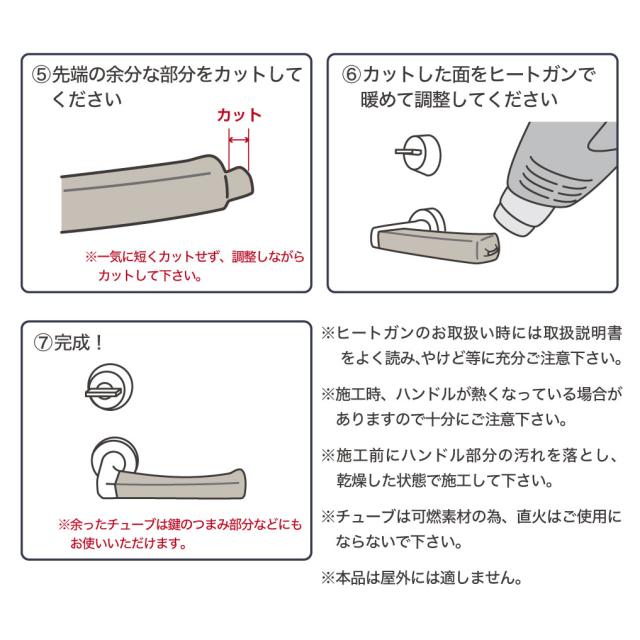 ⑤先端の余分な部分をカットしてください

カット

※一気に短くカットせず、調整しながらカットして下さい。

⑥カットした面をヒートガンで暖めて調整してください

⑦完成！

※余ったチューブは鍵のつまみ部分などにもお使いいただけます。

※ヒートガンのお取扱い時には取扱説明書をよく読み､やけど等に充分ご注意下さい。

※施工時、ハンドルが熱くなっている場合がありますので十分にご注意下さい。

※施工前にハンドル部分の汚れを落とし、乾燥した状態で施工して下さい。

※チューブは可燃素材の為、直火はご使用にならないで下さい。

※本品は屋外には適しません。