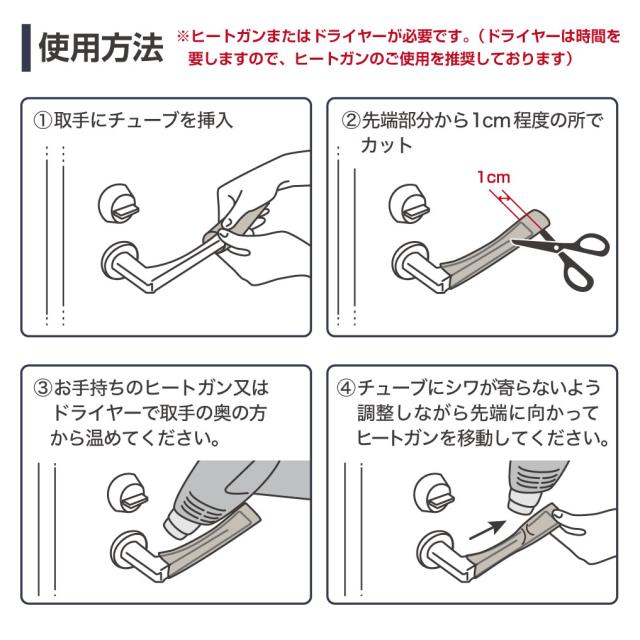 使用方法

※ヒートガンまたはドライヤーが必要です。（ドライヤーは時間を要しますので、ヒートガンのご使用を推奨しております）

①取手にチューブを挿入

②先端部分から1cm程度の所でカット

1cm

③お手持ちのヒートガン又はドライヤーで取手の奥の方から温めてください。

④チューブにシワが寄らないよう調整しながら先端に向かってヒートガンを移動してください。