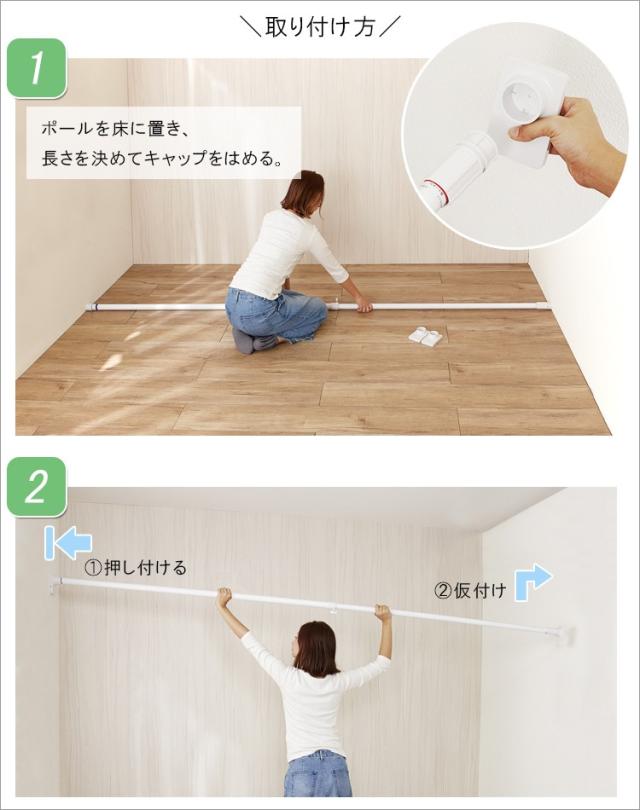 ＼取り付け方／

1

ポールを床に置き、
長さを決めてキャップをはめる。

2

①押し付ける

②仮付け