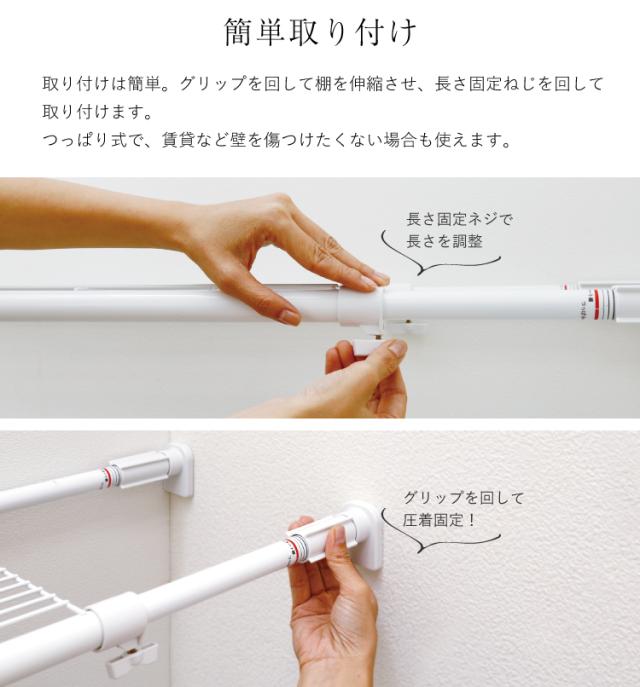 簡単取り付け

取り付けは簡単。グリップを回して棚を伸縮させ、長さ固定ねじを回して取り付けます。
つっぱり式で、賃貸など壁を傷つけたくない場合も使えます。

長さ固定ネジで
長さを調整

グリップを回して
圧着固定！