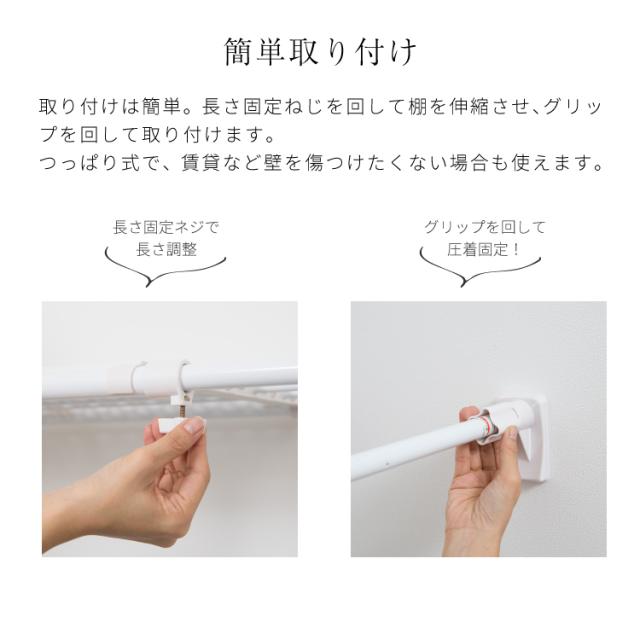 簡単取り付け

取り付けは簡単。長さ固定ねじを回して棚を伸縮させ、グリップを回して取り付けます。
つっぱり式で、賃貸など壁を傷つけたくない場合も使えます。

長さ固定ネジで
長さ調整

グリップを回して
圧着固定！