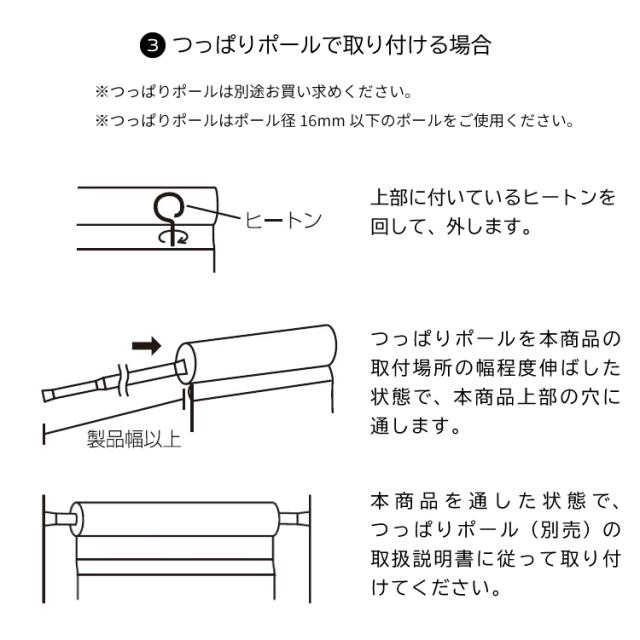 ❸ つっぱりポールで取り付ける場合

※つっぱりポールは別途お買い求めください。
※つっぱりポールはポール径 16mm 以下のポールをご使用ください。

ヒートン

上部に付いているヒートンを回して、外します。

製品幅以上

つっぱりポールを本商品の取付場所の幅程度伸ばした状態で、本商品上部の穴に通します。

本商品を通した状態で、つっぱりポール（別売）の取扱説明書に従って取り付けてください。