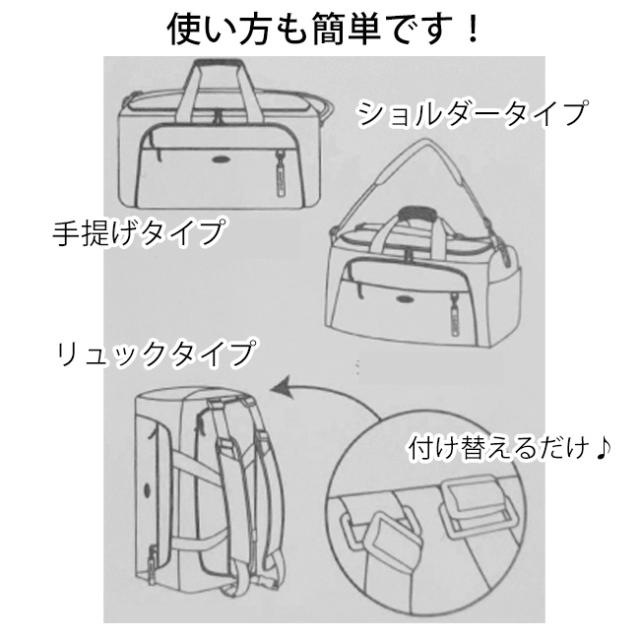 使い方も簡単です！

ショルダータイプ

手提げタイプ

リュックタイプ

付け替えるだけ♪