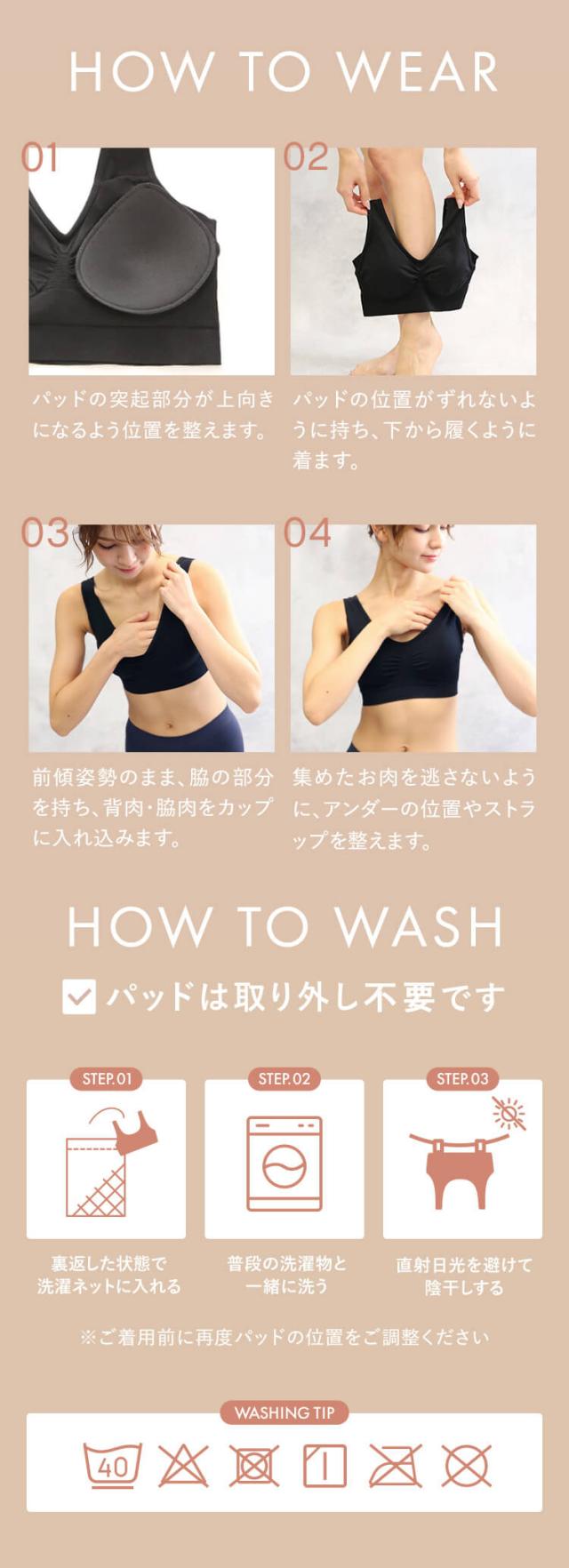 HOW TO WEAR

01

パッドの突起部分が上向きになるよう位置を整えます。

02

パッドの位置がずれないように持ち、下から履くように着ます。

03

前傾姿勢のまま、脇の部分を持ち、背肉・脇肉をカップに入れ込みます。

04

集めたお肉を逃さないように、アンダーの位置やストラップを整えます。

HOW TO WASH

パッドは取り外し不要です

STEP.01

裏返した状態で洗濯ネットに入れる

STEP.02

普段の洗濯物と一緒に洗う

STEP.03

直射日光を避けて陰干しする

※ご着用前に再度パッドの位置をご調整ください

WASHING TIP

40