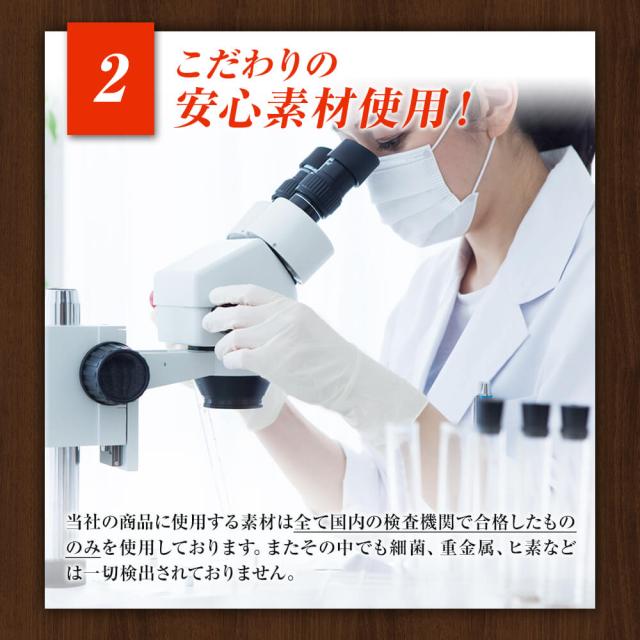 2

こだわりの
安心素材使用!

当社の商品に使用する素材は全て国内の検査機関で合格したもののみを使用しております。またその中でも細菌、重金属、ヒ素などは一切検出されておりません。