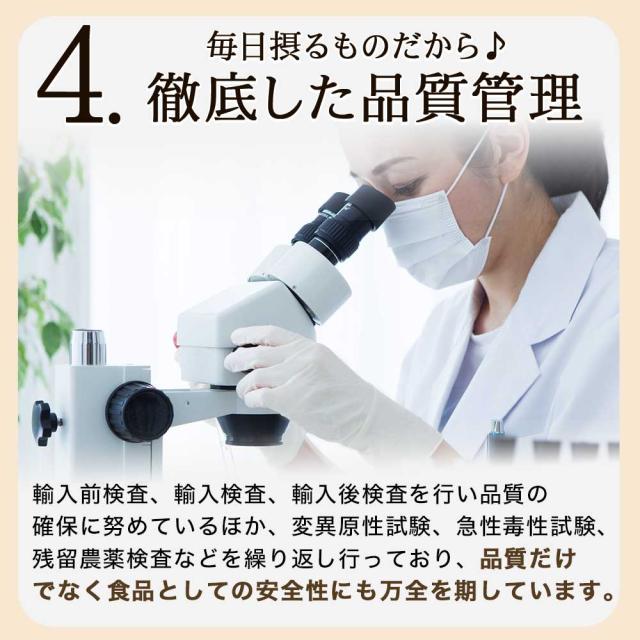 4. 毎日摂るものだから♪
徹底した品質管理

輸入前検査、輸入検査、輸入後検査を行い品質の確保に努めているほか、変異原性試験、急性毒性試験、残留農薬検査などを繰り返し行っており、品質だけでなく食品としての安全性にも万全を期しています。