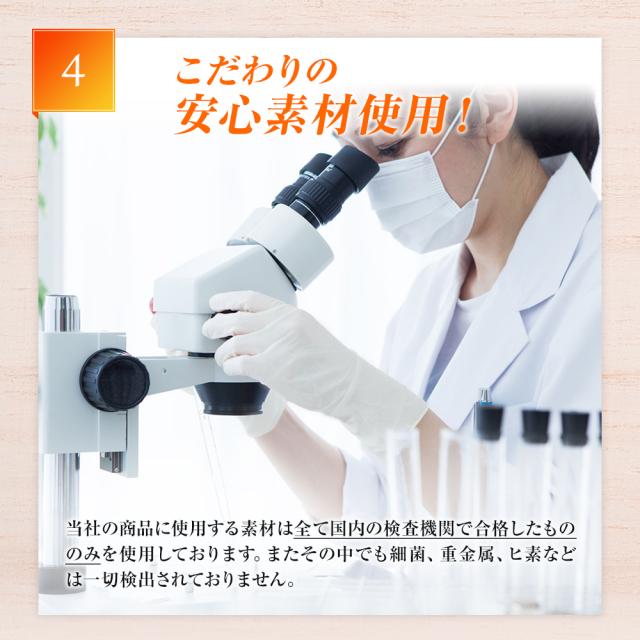 4

こだわりの
安心素材使用！

当社の商品に使用する素材は全て国内の検査機関で合格したもののみを使用しております。またその中でも細菌、重金属、ヒ素などは一切検出されておりません。