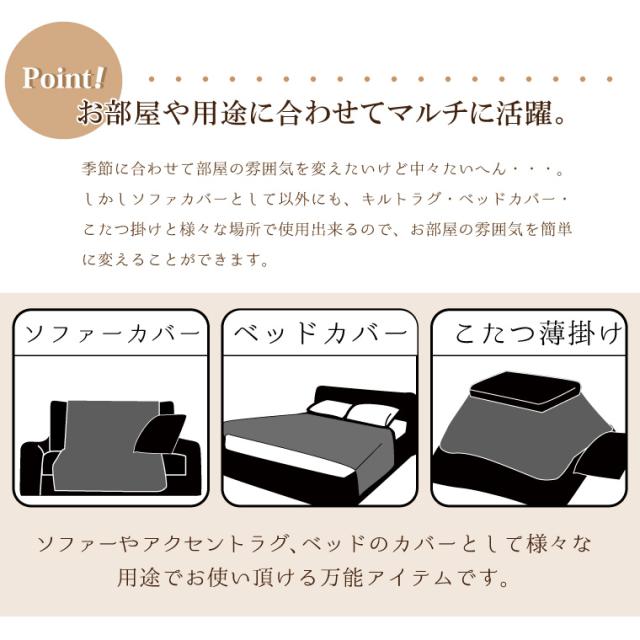 Point!

お部屋や用途に合わせてマルチに活躍。

季節に合わせて部屋の雰囲気を変えたいけど中々たいへん・・・。しかしソファカバーとして以外にも、キルトラグ・ベッドカバー・こたつ掛けと様々な場所で使用出来るので、お部屋の雰囲気を簡単に変えることができます。

ソファーカバー

ベッドカバー

こたつ薄掛け

ソファーやアクセントラグ、ベッドのカバーとして様々な用途でお使い頂ける万能アイテムです。