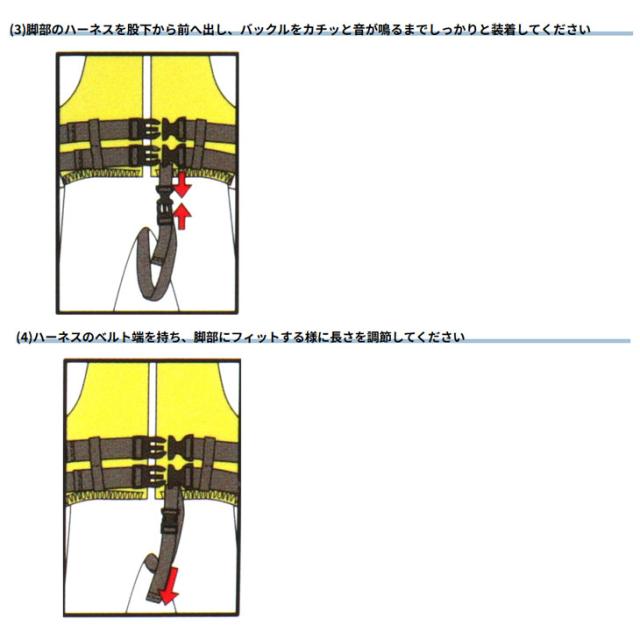 (3)脚部のハーネスを股下から前へ出し、バックルをカチッと音が鳴るまでしっかりと装着してください

(4)ハーネスのベルト端を持ち、脚部にフィットする様に長さを調節してください