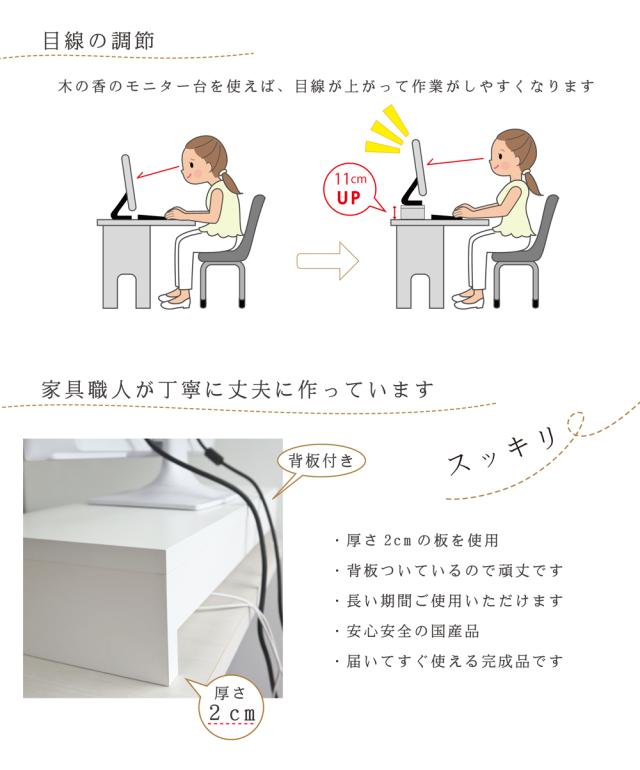 目線の調節

木の香のモニター台を使えば、目線が上がって作業がしやすくなります

11cm
UP

家具職人が丁寧に丈夫に作っています

背板付き

スッキリ

・厚さ 2cm の板を使用
・背板ついているので頑丈です
・長い期間ご使用いただけます
・安心安全の国産品
・届いてすぐ使える完成品です

厚さ
2cm