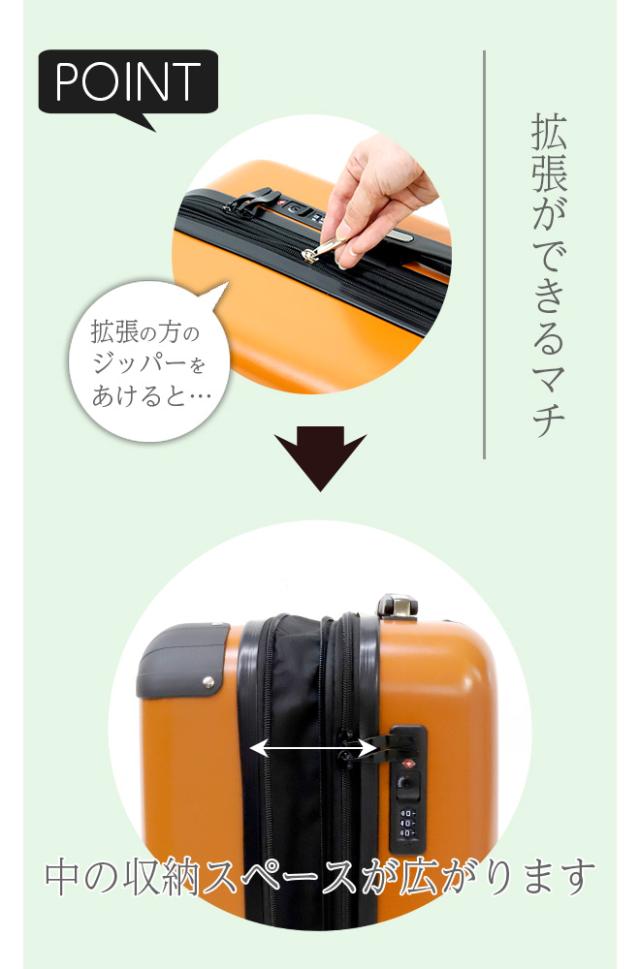 POINT

拡張ができるマチ

拡張の方のジッパーをあけると…

中の収納スペースが広がります