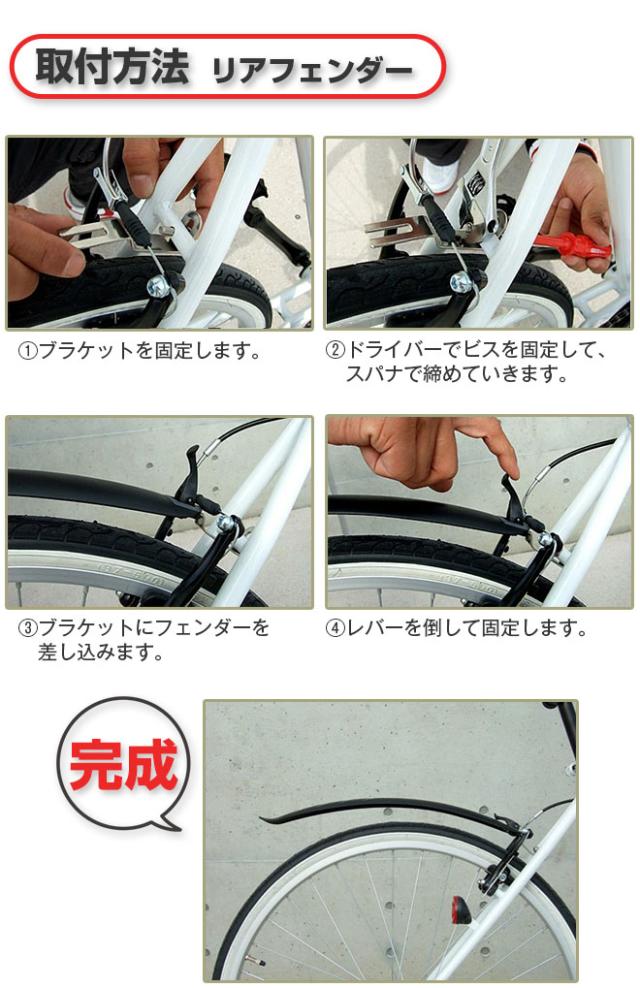 取付方法 リアフェンダー

①ブラケットを固定します。

②ドライバーでビスを固定して、スパナで締めていきます。

③ブラケットにフェンダーを差し込みます。

④レバーを倒して固定します。

完成