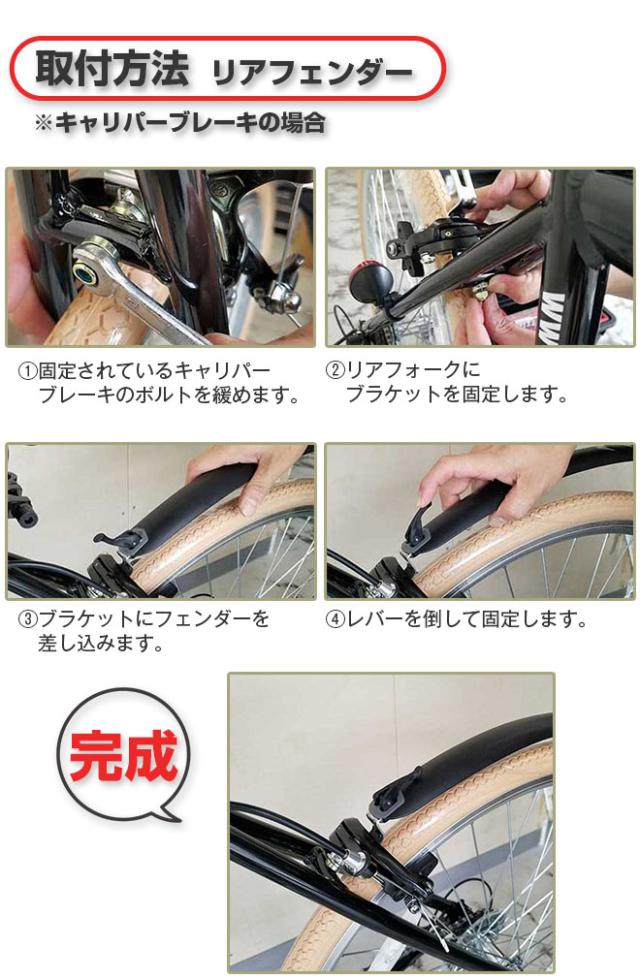 取付方法 リアフェンダー

※キャリパーブレーキの場合

①固定されているキャリパーブレーキのボルトを緩めます。

②リアフォークにブラケットを固定します。

③ブラケットにフェンダーを差し込みます。

④レバーを倒して固定します。

完成