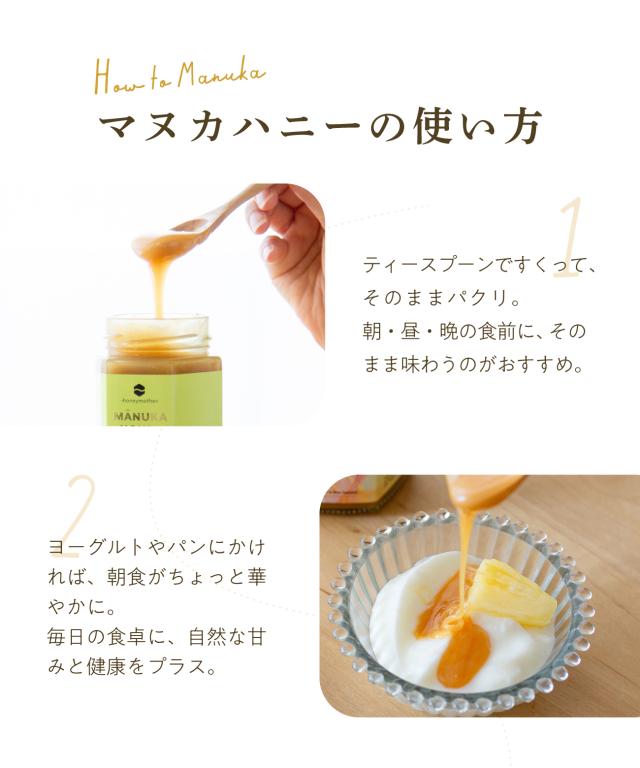 How to Manuka
マヌカハニーの使い方

honeymother
MANUKA

1
ティースプーンですくって、そのままパクリ。
朝・昼・晩の食前に、そのまま味わうのがおすすめ。

2
ヨーグルトやパンにかければ、朝食がちょっと華やかに。
毎日の食卓に、自然な甘みと健康をプラス。