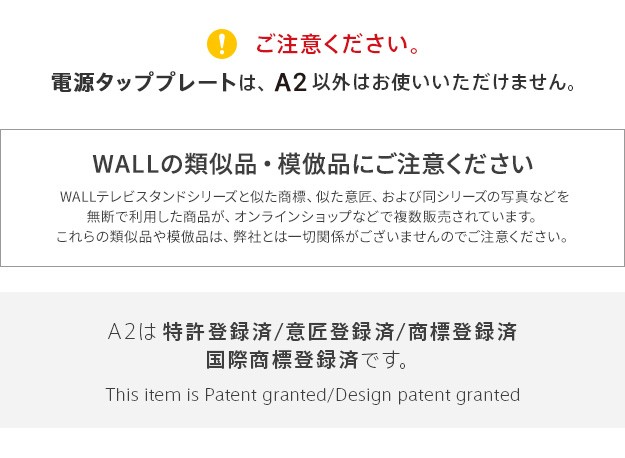 ご注意ください。

電源タッププレートは、A2以外はお使いいただけません。

WALLの類似品・模倣品にご注意ください

WALLテレビスタンドシリーズと似た商標、似た意匠、および同シリーズの写真などを無断で利用した商品が、オンラインショップなどで複数販売されています。これらの類似品や模倣品は、弊社とは一切関係がございませんのでご注意ください。

A2は特許登録済/意匠登録済/商標登録済
国際商標登録済です。

This item is Patent granted/Design patent granted