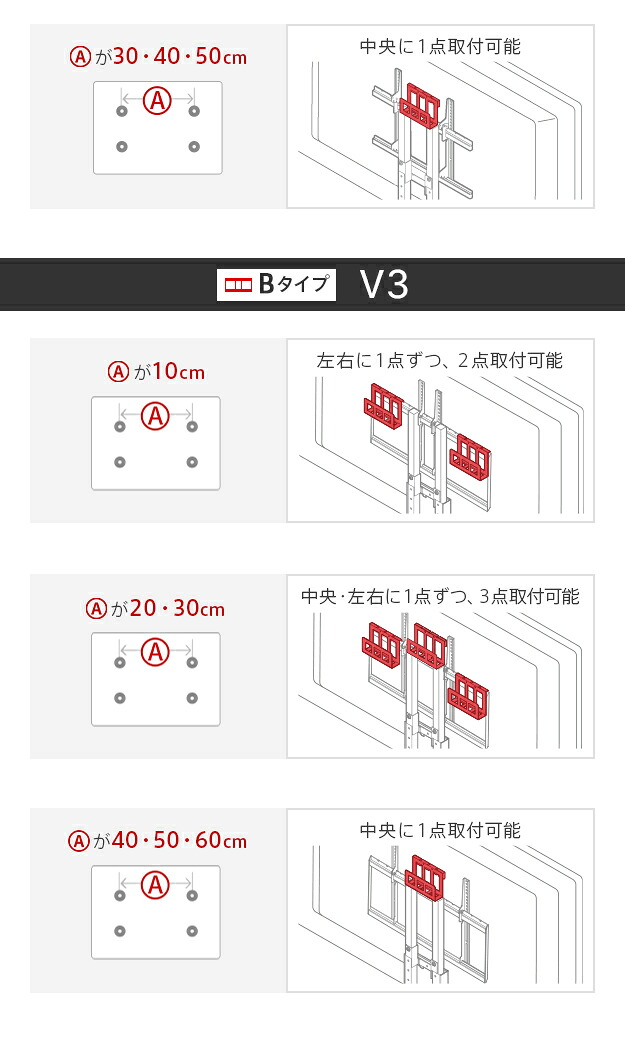 Ⓐが30・40・50cm

Ⓐ

中央に1点取付可能

Bタイプ V3

Ⓐが10cm

Ⓐ

左右に1点ずつ、2点取付可能

Ⓐが20・30cm

Ⓐ

中央・左右に1点ずつ、3点取付可能

Ⓐが40・50・60cm

Ⓐ

中央に1点取付可能