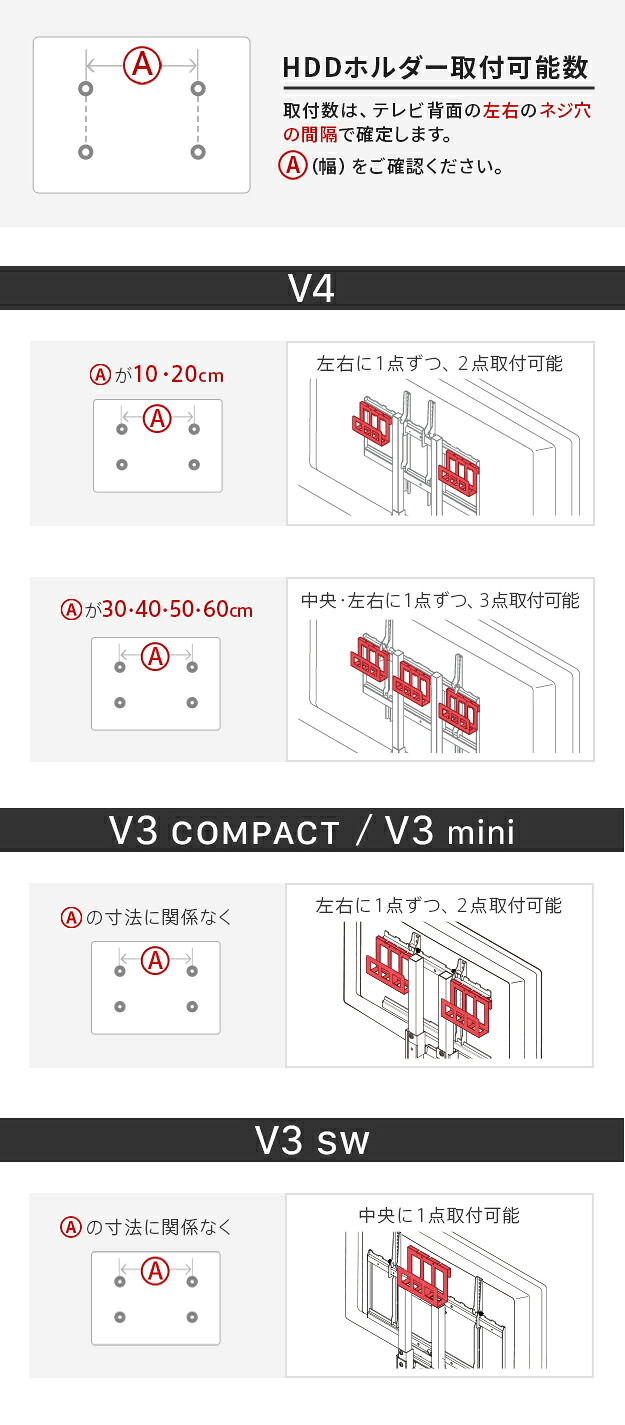 Ⓐ

HDDホルダー取付可能数

取付数は、テレビ背面の左右のネジ穴の間隔で確定します。

Ⓐ(幅)をご確認ください。

V4

Ⓐが10・20cm

Ⓐ

左右に1点ずつ、2点取付可能

Ⓐが30・40・50・60cm

Ⓐ

中央・左右に1点ずつ、3点取付可能

V3 COMPACT / V3 mini

Ⓐの寸法に関係なく

Ⓐ

左右に1点ずつ、2点取付可能

V3 SW

Ⓐの寸法に関係なく

Ⓐ

中央に1点取付可能