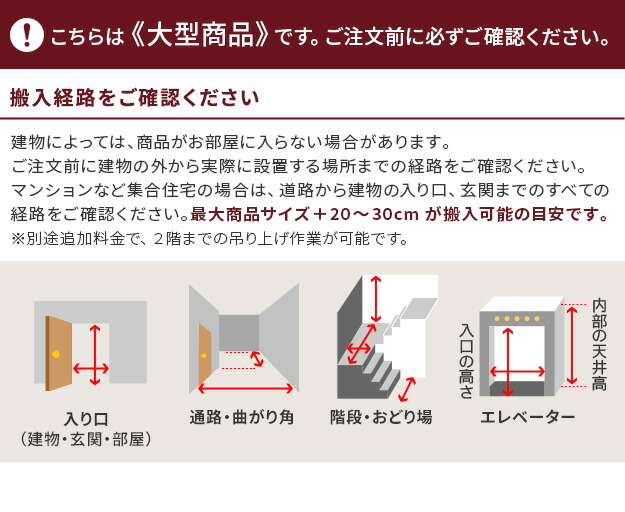 ! こちらは《大型商品》です。ご注文前に必ずご確認ください。

搬入経路をご確認ください

建物によっては、商品がお部屋に入らない場合があります。
ご注文前に建物の外から実際に設置する場所までの経路をご確認ください。
マンションなど集合住宅の場合は、道路から建物の入り口、玄関までのすべての経路をご確認ください。最大商品サイズ＋20〜30cm が搬入可能の目安です。
※別途追加料金で、2階までの吊り上げ作業が可能です。

入り口
（建物・玄関・部屋）

通路・曲がり角

階段・おどり場

入口の高さ

内部の天井高

エレベーター