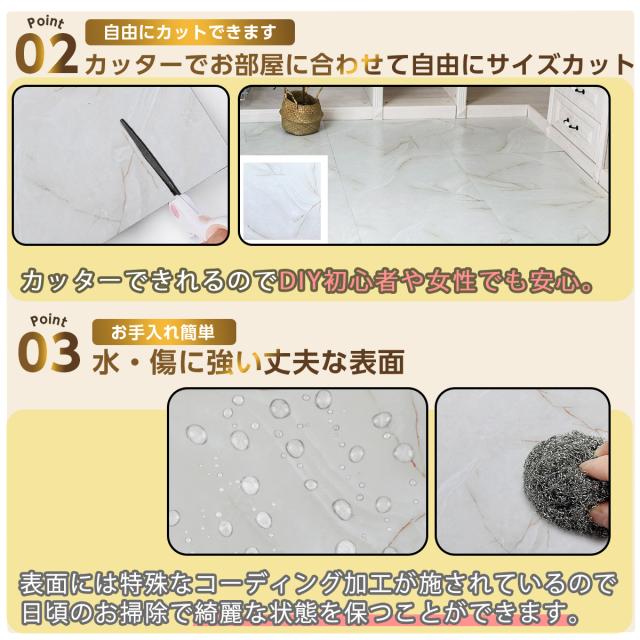 Point
02
自由にカットできます
カッターでお部屋に合わせて自由にサイズカット

カッターできれるのでDIY初心者や女性でも安心。

Point
03
お手入れ簡単
水・傷に強い丈夫な表面

表面には特殊なコーディング加工が施されているので日頃のお掃除で綺麗な状態を保つことができます。