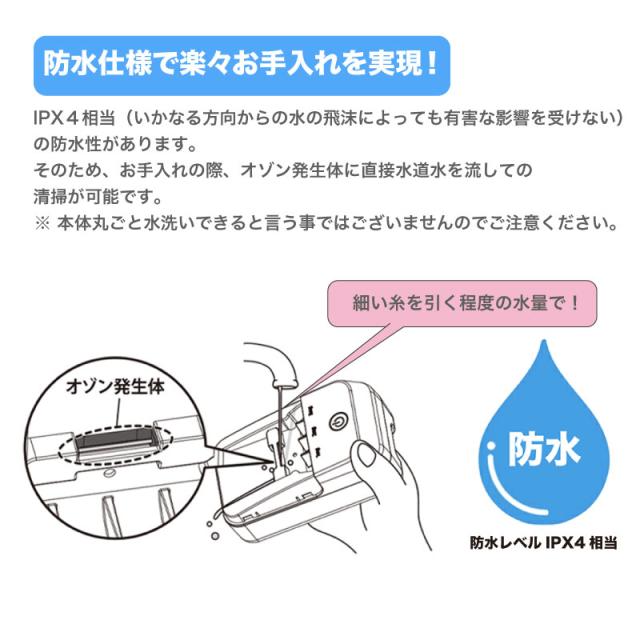 防水仕様で楽々お手入れを実現！

IPX４相当（いかなる方向からの水の飛沫によっても有害な影響を受けない）の防水性があります。
そのため、お手入れの際、オゾン発生体に直接水道水を流しての清掃が可能です。
※ 本体丸ごと水洗いできると言う事ではございませんのでご注意ください。

細い糸を引く程度の水量で！

オゾン発生体

防水

防水レベル IPX4 相当