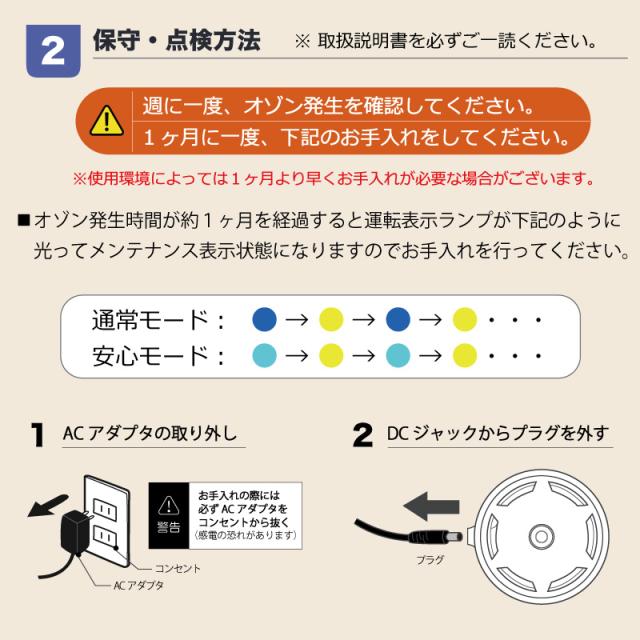 2 保守・点検方法 ※ 取扱説明書を必ずご一読ください。

週に一度、オゾン発生を確認してください。
1ヶ月に一度、下記のお手入れをしてください。

※使用環境によっては1ヶ月より早くお手入れが必要な場合がございます。

■オゾン発生時間が約1ヶ月を経過すると運転表示ランプが下記のように光ってメンテナンス表示状態になりますのでお手入れを行ってください。

通常モード：→→→・・・
安心モード：→→→・・・

1 ACアダプタの取り外し

警告
お手入れの際には必ずACアダプタをコンセントから抜く
(感電の恐れがあります)

コンセント
ACアダプタ

2 DCジャックからプラグを外す

プラグ