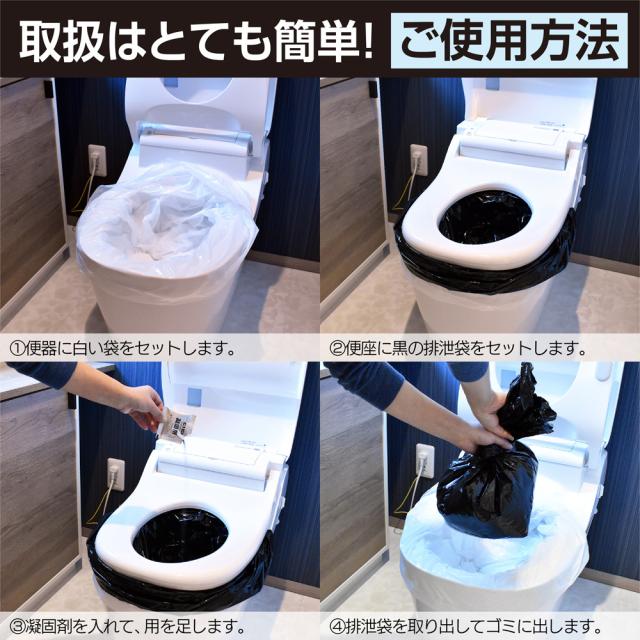 取扱はとても簡単!　ご使用方法

①便器に白い袋をセットします。

②便座に黒の排泄袋をセットします。

③凝固剤を入れて、用を足します。

④排泄袋を取り出してゴミに出します。