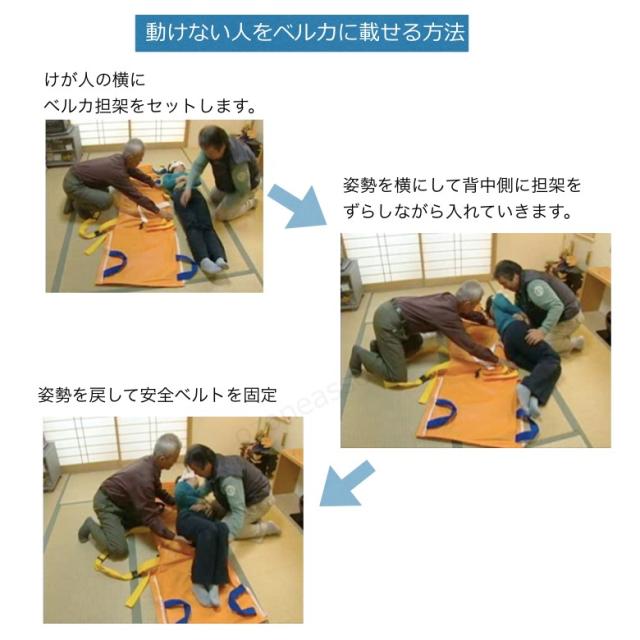 動けない人をベルカに載せる方法

けが人の横に
ベルカ担架をセットします。

姿勢を横にして背中側に担架を
ずらしながら入れていきます。

姿勢を戻して安全ベルトを固定