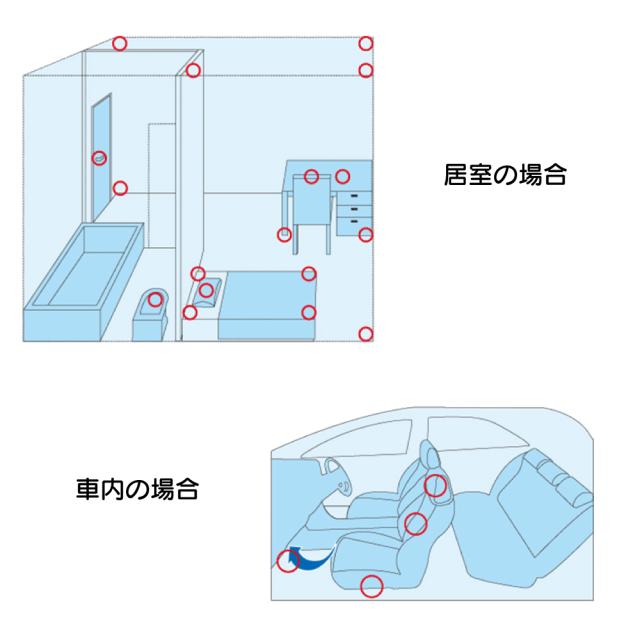 居室の場合

車内の場合