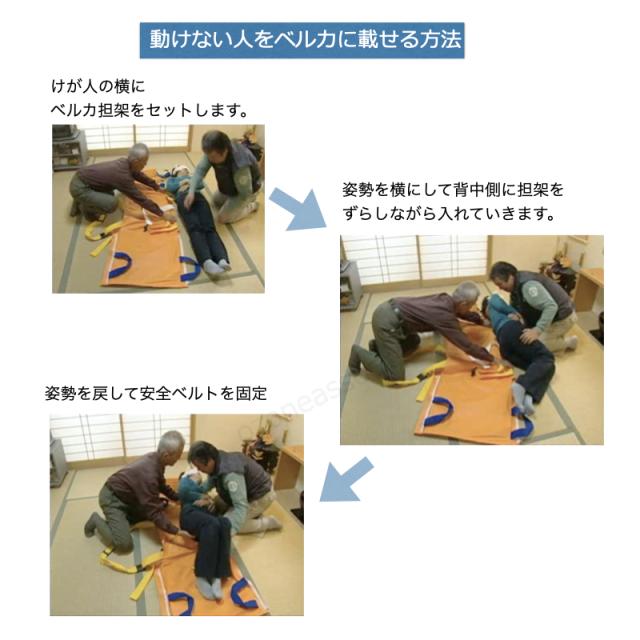 動けない人をベルカに載せる方法

けが人の横に
ベルカ担架をセットします。

姿勢を横にして背中側に担架を
ずらしながら入れていきます。

姿勢を戻して安全ベルトを固定