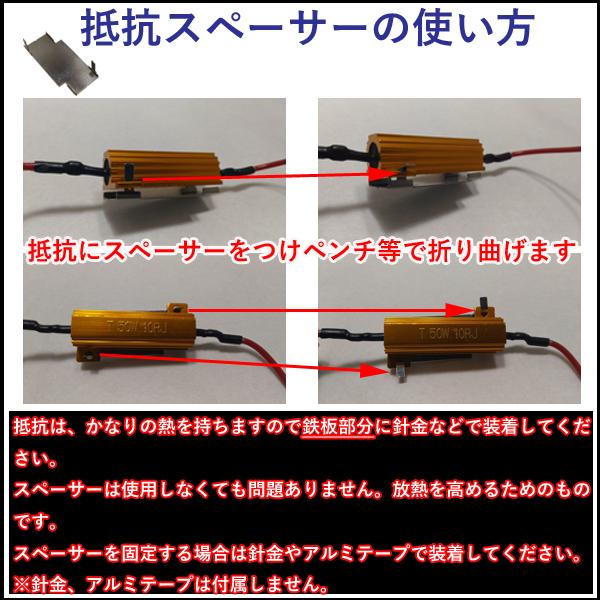 抵抗スペーサーの使い方

抵抗にスペーサーをつけペンチ等で折り曲げます

T 50W 10RJ

T 50W 10RJ

抵抗は、かなりの熱を持ちますので鉄板部分に針金などで装着してください。
スペーサーは使用しなくても問題ありません。放熱を高めるためのものです。
スペーサーを固定する場合は針金やアルミテープで装着してください。
※針金、アルミテープは付属しません。